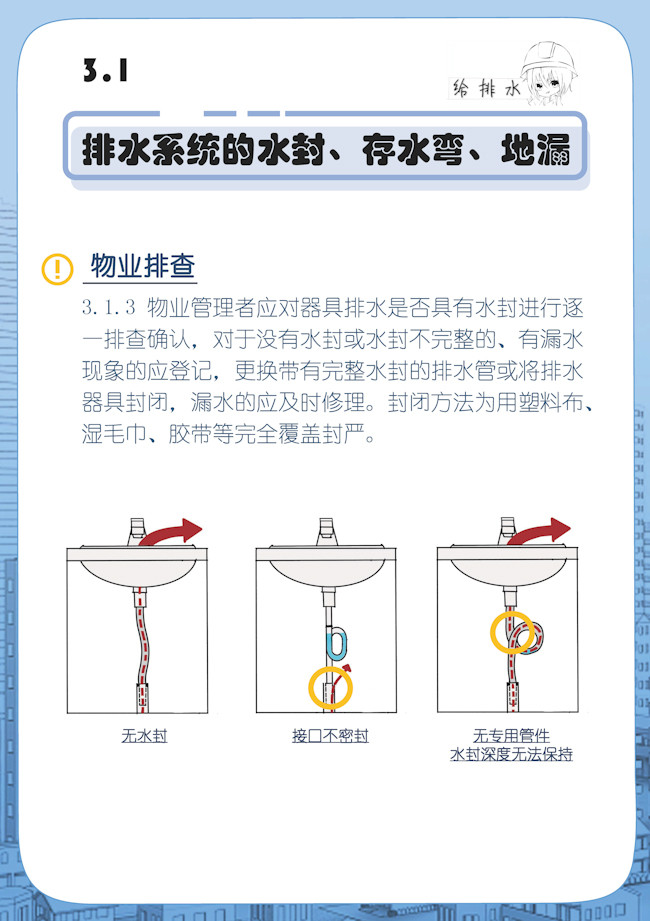 3.1

给排水

排水系统的水封、存水弯、地漏

物业排查

3.1.3 物业管理者应对器具排水是否具有水封进行逐一排查确认，对于没有水封或水封不完整的、有漏水现象的应登记，更换带有完整水封的排水管或将排水器具封闭，漏水的应及时修理。封闭方法为用塑料布、湿毛巾、胶带等完全覆盖封严。

无水封

接口不密封

无专用管件
水封深度无法保持